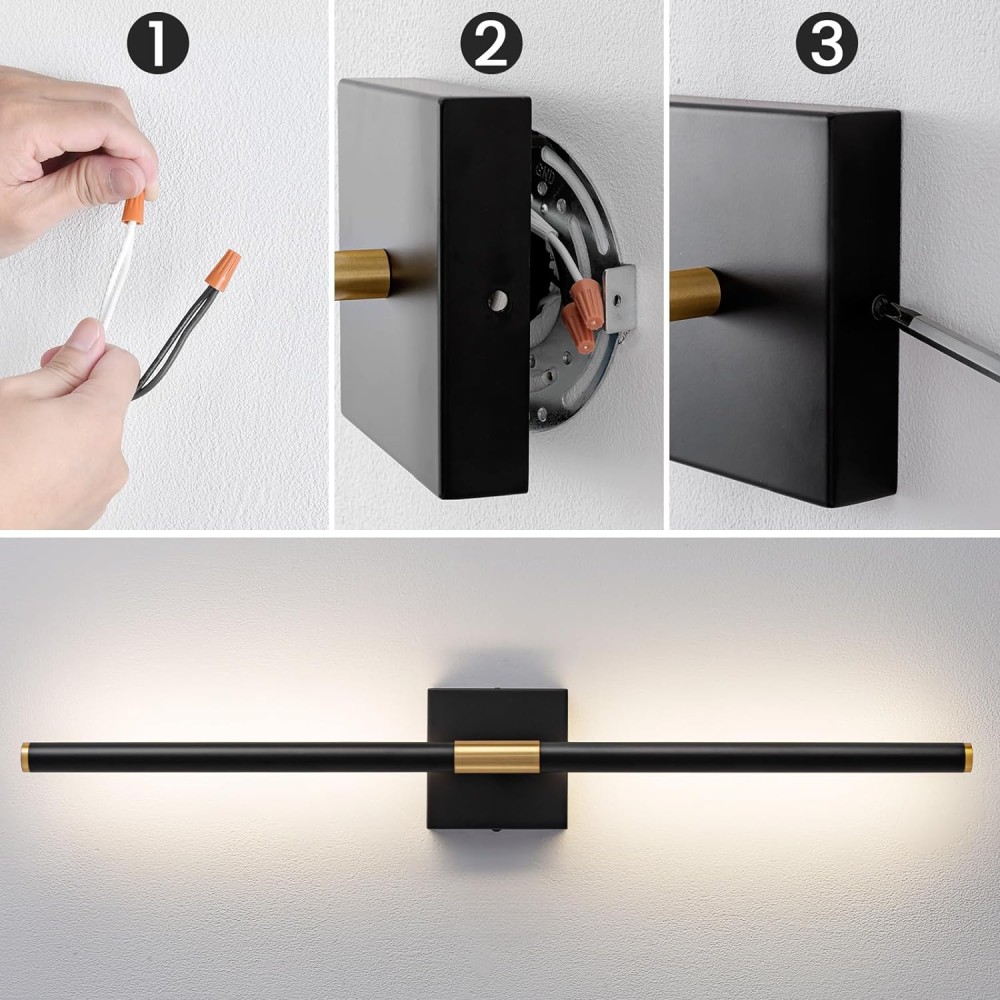 1
2
3